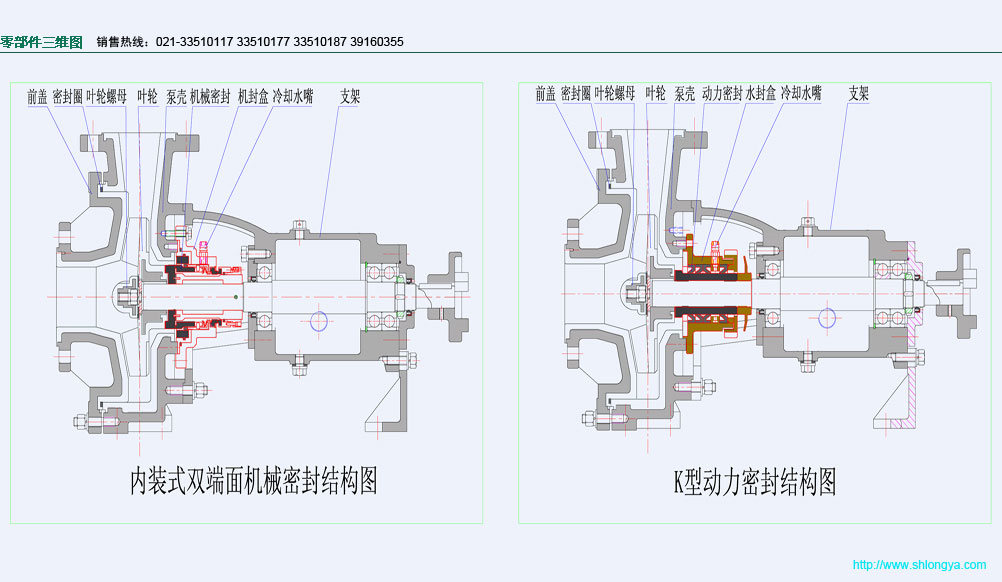 零部件三维图 销售热线：021-33510117 33510177 33510187 39160355

前盖 密封圈 叶轮螺母 叶轮 泵壳 机械密封 机封盒 冷却水嘴 支架

内装式双端面机械密封结构图

前盖 密封圈 叶轮螺母 叶轮 泵壳 动力密封 水封盒 冷却水嘴 支架

K型动力密封结构图

http://www.shlongya.com