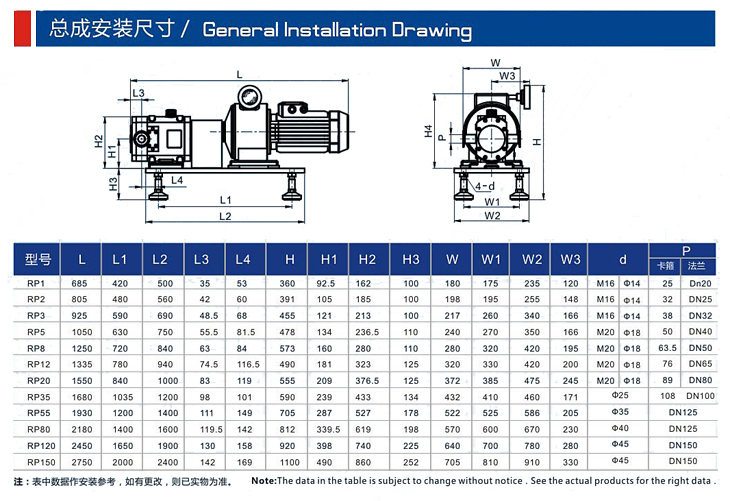 总成安装尺寸 / General Installation Drawing

L
L3
H2
H1
H3
L4
L1
L2

W
W3
H4
P
H
4-d
W1
W2

| 型号 | L | L1 | L2 | L3 | L4 | H | H1 | H2 | H3 | W | W1 | W2 | W3 | d | | P 卡箍 | P 法兰 |
|---|---|---|---|---|---|---|---|---|---|---|---|---|---|---|---|---|---|
| RP1 | 685 | 420 | 500 | 35 | 53 | 360 | 92.5 | 162 | 100 | 180 | 175 | 235 | 120 | M16 | Φ14 | 25 | Dn20 |
| RP2 | 805 | 480 | 560 | 42 | 60 | 391 | 105 | 185 | 100 | 198 | 195 | 255 | 148 | M16 | Φ14 | 32 | DN25 |
| RP3 | 925 | 590 | 690 | 48.5 | 68 | 455 | 121 | 213 | 100 | 217 | 260 | 340 | 166 | M16 | Φ14 | 38 | DN32 |
| RP5 | 1050 | 630 | 750 | 55.5 | 81.5 | 478 | 134 | 236.5 | 110 | 240 | 270 | 350 | 166 | M20 | Φ18 | 50 | DN40 |
| RP8 | 1250 | 720 | 840 | 63 | 84 | 573 | 160 | 280 | 110 | 280 | 320 | 420 | 195 | M20 | Φ18 | 63.5 | DN50 |
| RP12 | 1335 | 780 | 940 | 74.5 | 116.5 | 490 | 181 | 323 | 125 | 320 | 330 | 420 | 200 | M20 | Φ18 | 76 | DN65 |
| RP20 | 1550 | 840 | 1000 | 83 | 119 | 555 | 209 | 376.5 | 125 | 372 | 385 | 475 | 245 | M20 | Φ18 | 89 | DN80 |
| RP35 | 1680 | 1035 | 1200 | 98 | 101 | 590 | 239 | 433 | 134 | 432 | 410 | 460 | 171 | Φ25 | | 108 | DN100 |
| RP55 | 1930 | 1200 | 1400 | 111 | 149 | 705 | 287 | 527 | 178 | 522 | 525 | 586 | 205 | Φ35 | | DN125 | |
| RP80 | 2180 | 1400 | 1600 | 119.5 | 142 | 812 | 339.5 | 619 | 198 | 570 | 600 | 670 | 230 | Φ40 | | DN125 | |
| RP120 | 2450 | 1650 | 1900 | 130 | 158 | 920 | 398 | 740 | 225 | 640 | 700 | 780 | 280 | Φ45 | | DN150 | |
| RP150 | 2750 | 2000 | 2400 | 142 | 169 | 1100 | 490 | 860 | 252 | 705 | 810 | 910 | 330 | Φ45 | | DN150 | |

注：表中数据作安装参考，如有更改，则已实物为准。 Note:The data in the table is subject to change without notice . See the actual products for the right data .